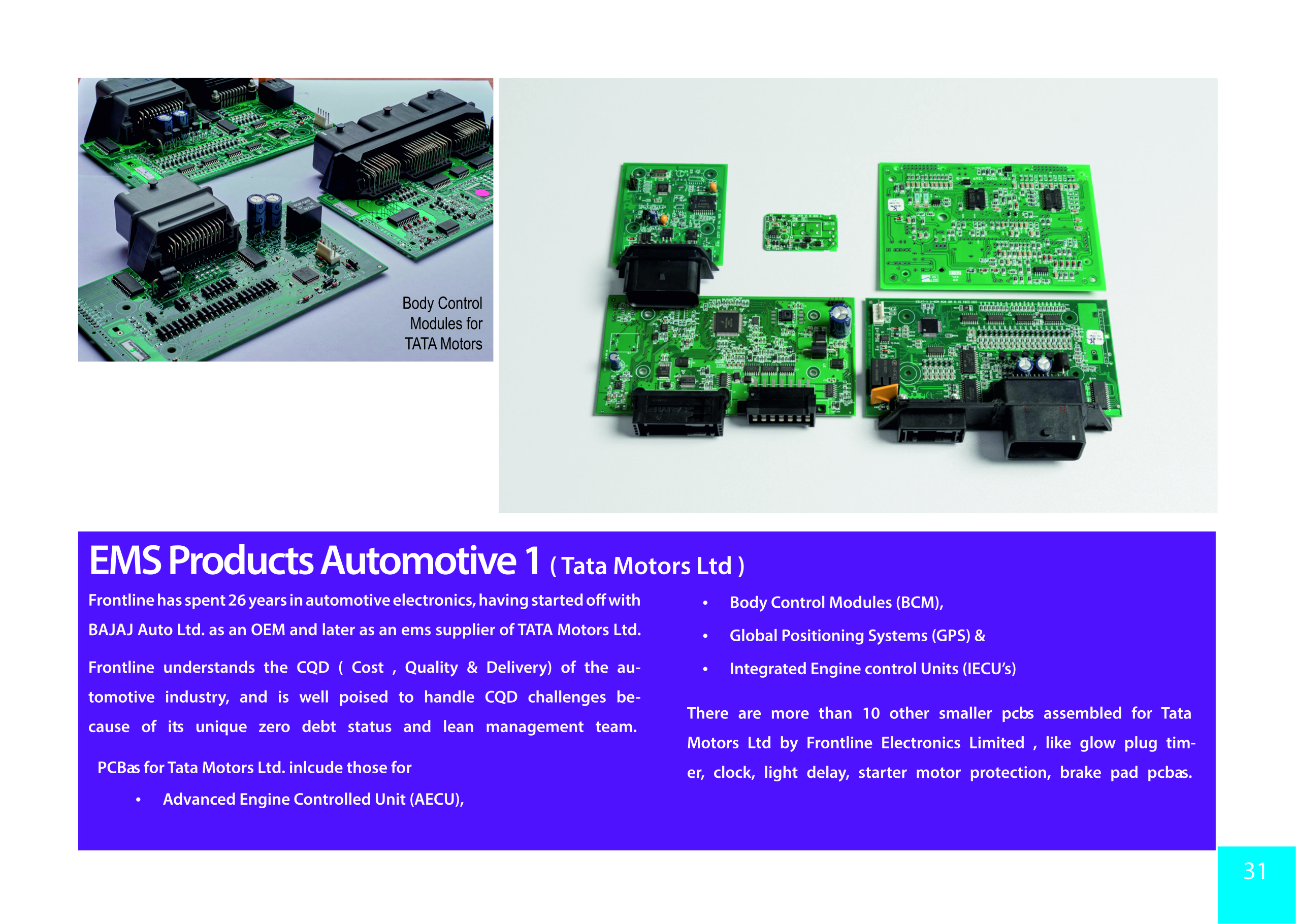 Body Control Modules for TATA Motors

EMS Products Automotive 1 ( Tata Motors Ltd )

Frontline has spent 26 years in automotive electronics, having started off with BAJAJ Auto Ltd. as an OEM and later as an ems supplier of TATA Motors Ltd.

Frontline understands the CQD ( Cost , Quality & Delivery) of the automotive industry, and is well poised to handle CQD challenges because of its unique zero debt status and lean management team.

PCBas for Tata Motors Ltd. inlcude those for

• Advanced Engine Controlled Unit (AECU),

• Body Control Modules (BCM),

• Global Positioning Systems (GPS) &

• Integrated Engine control Units (IECU's)

There are more than 10 other smaller pcbs assembled for Tata Motors Ltd by Frontline Electronics Limited , like glow plug timer, clock, light delay, starter motor protection, brake pad pcbas.

31